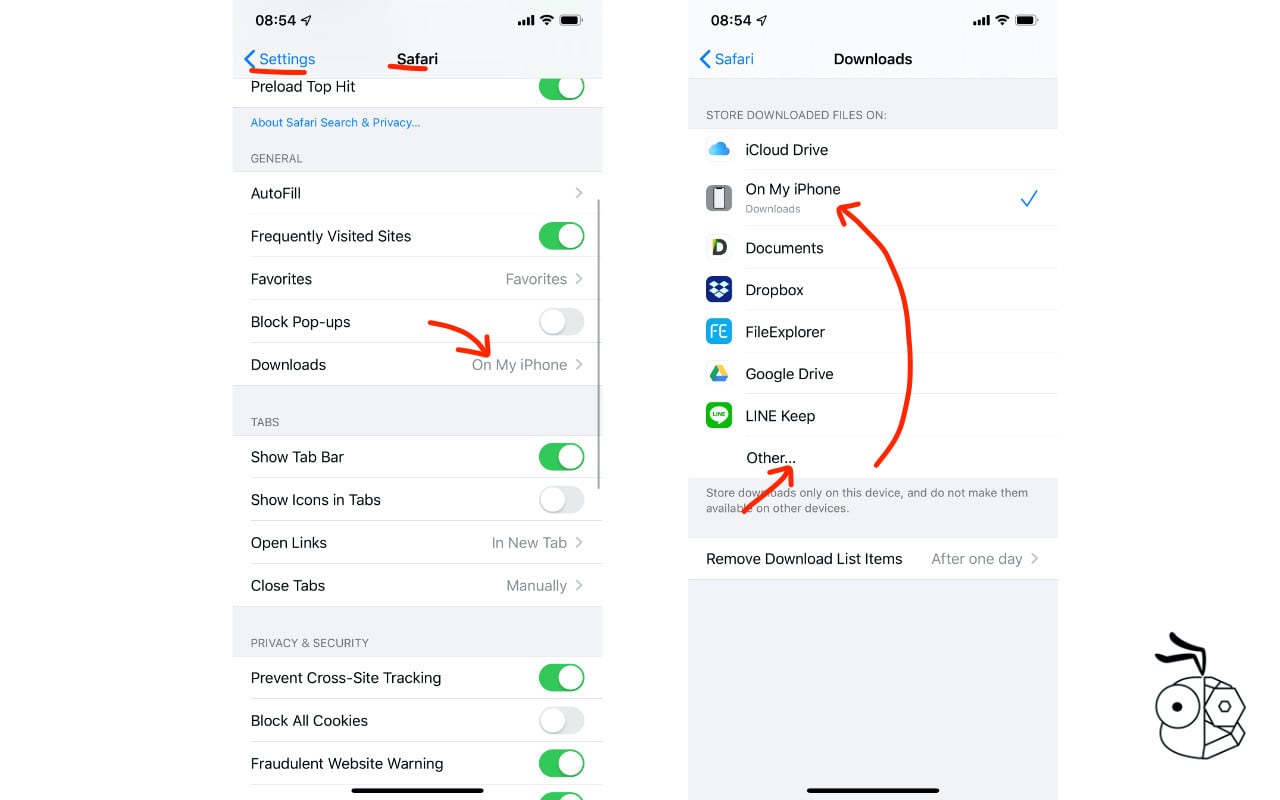 08:54

Settings Safari

Preload Top Hit

About Safari Search & Privacy...

GENERAL

AutoFill

Frequently Visited Sites

Favorites Favorites

Block Pop-ups

Downloads On My iPhone

TABS

Show Tab Bar

Show Icons in Tabs

Open Links In New Tab

Close Tabs Manually

PRIVACY & SECURITY

Prevent Cross-Site Tracking

Block All Cookies

Fraudulent Website Warning

08:54

Safari Downloads

STORE DOWNLOADED FILES ON:

iCloud Drive

On My iPhone
Downloads

Documents

Dropbox

FileExplorer

Google Drive

LINE Keep

Other...

Store downloads only on this device, and do not make them available on other devices.

Remove Download List Items After one day