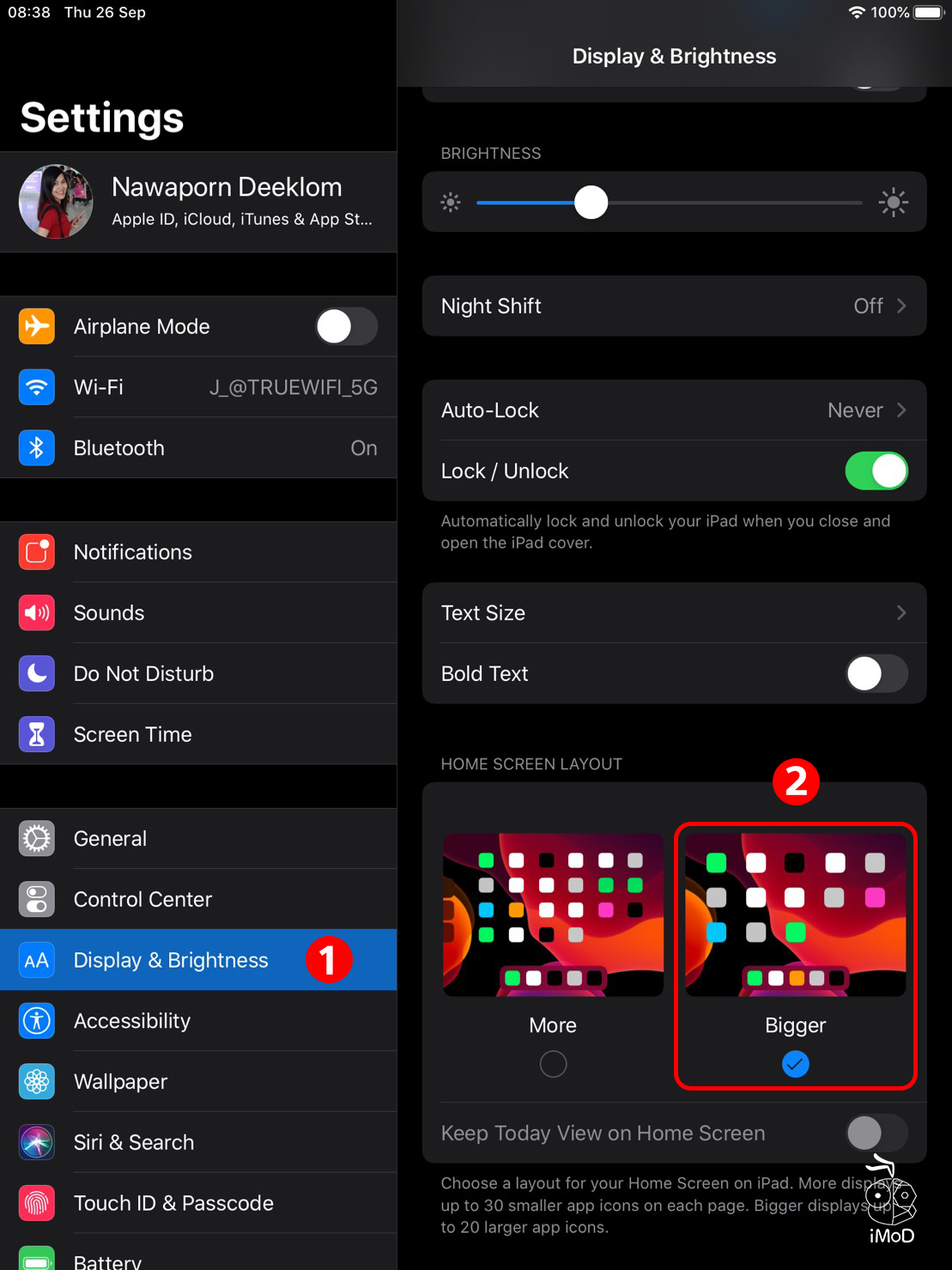 08:38 Thu 26 Sep

100%

Settings

Nawaporn Deeklom
Apple ID, iCloud, iTunes & App St...

Airplane Mode

Wi-Fi J_@TRUEWIFI_5G

Bluetooth On

Notifications

Sounds

Do Not Disturb

Screen Time

General

Control Center

AA Display & Brightness 1

Accessibility

Wallpaper

Siri & Search

Touch ID & Passcode

Battery

Display & Brightness

BRIGHTNESS

Night Shift Off

Auto-Lock Never

Lock / Unlock

Automatically lock and unlock your iPad when you close and open the iPad cover.

Text Size

Bold Text

HOME SCREEN LAYOUT

2

More

Bigger

Keep Today View on Home Screen

Choose a layout for your Home Screen on iPad. More displays up to 30 smaller app icons on each page. Bigger displays up to 20 larger app icons.

iMoD