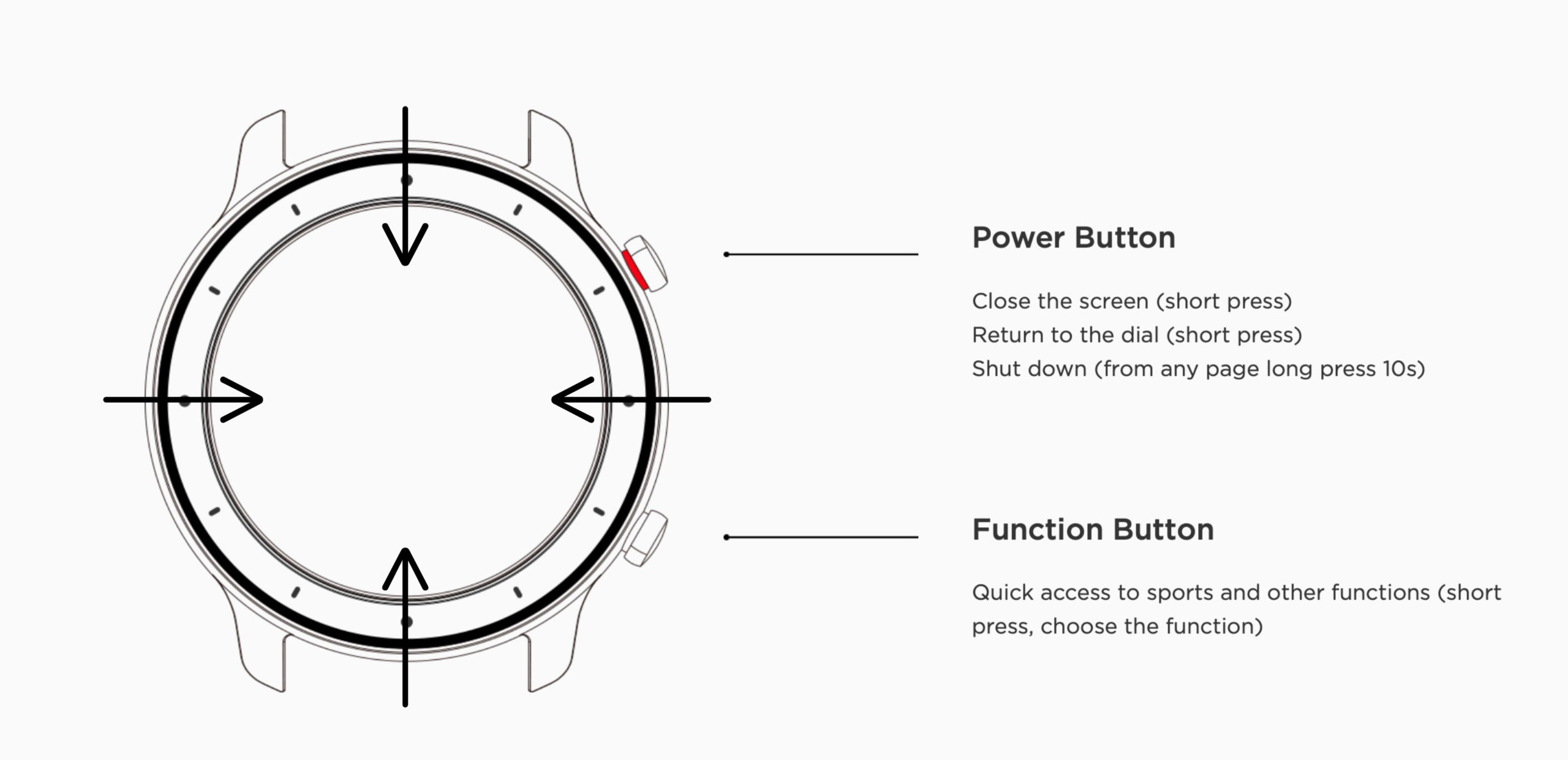 Power Button

Close the screen (short press)
Return to the dial (short press)
Shut down (from any page long press 10s)

Function Button

Quick access to sports and other functions (short press, choose the function)