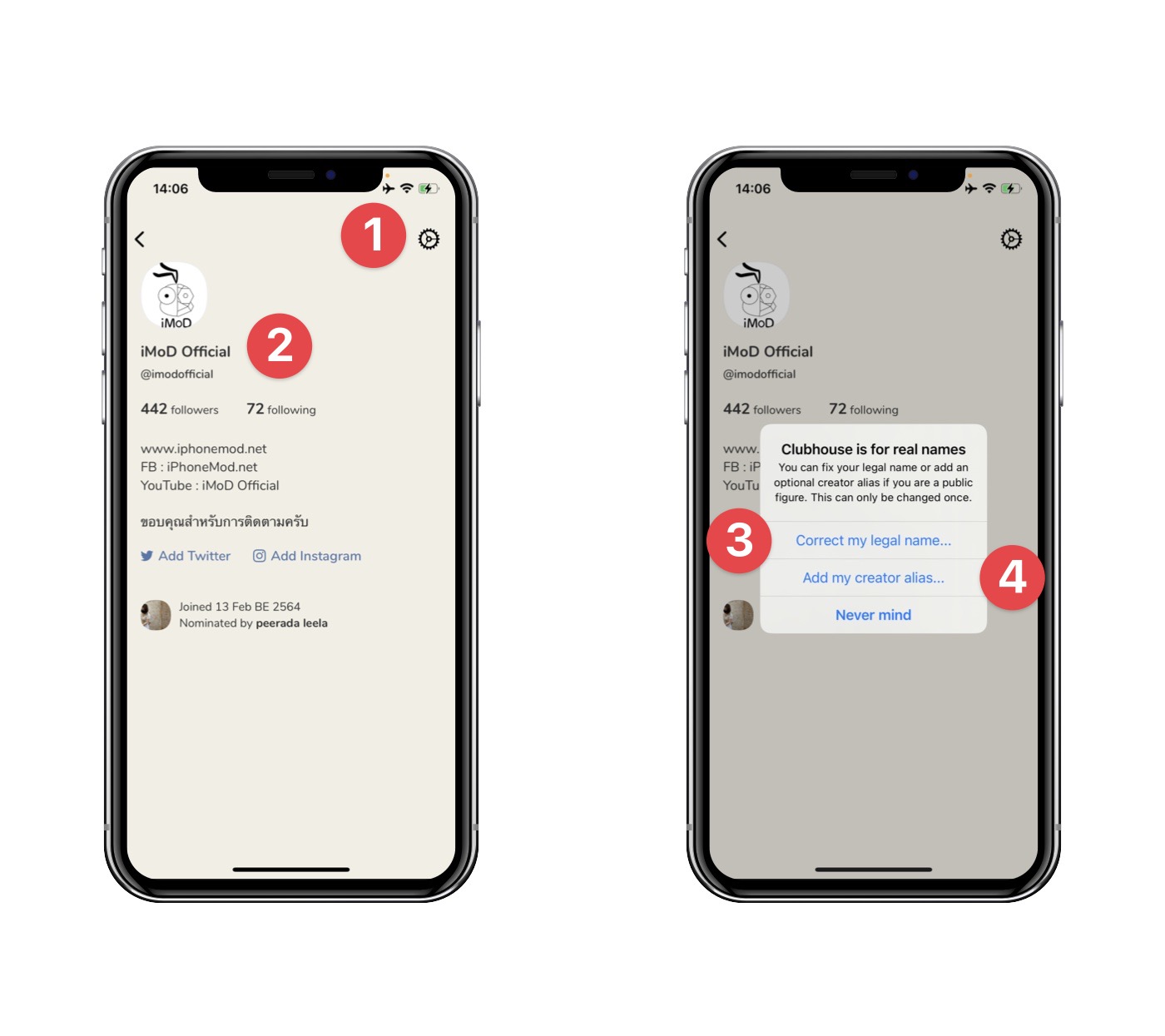 14:06

1

iMoD

iMoD Official

2

@imodofficial

442 followers 72 following

www.iphonemod.net
FB : iPhoneMod.net
YouTube : iMoD Official

ขอบคุณสำหรับการติดตามครับ

Add Twitter Add Instagram

Joined 13 Feb BE 2564
Nominated by peerada leela

14:06

iMoD

iMoD Official

@imodofficial

442 followers 72 following

www.
FB : iP
YouTu

Clubhouse is for real names
You can fix your legal name or add an optional creator alias if you are a public figure. This can only be changed once.

3

Correct my legal name...

Add my creator alias...

4

Never mind