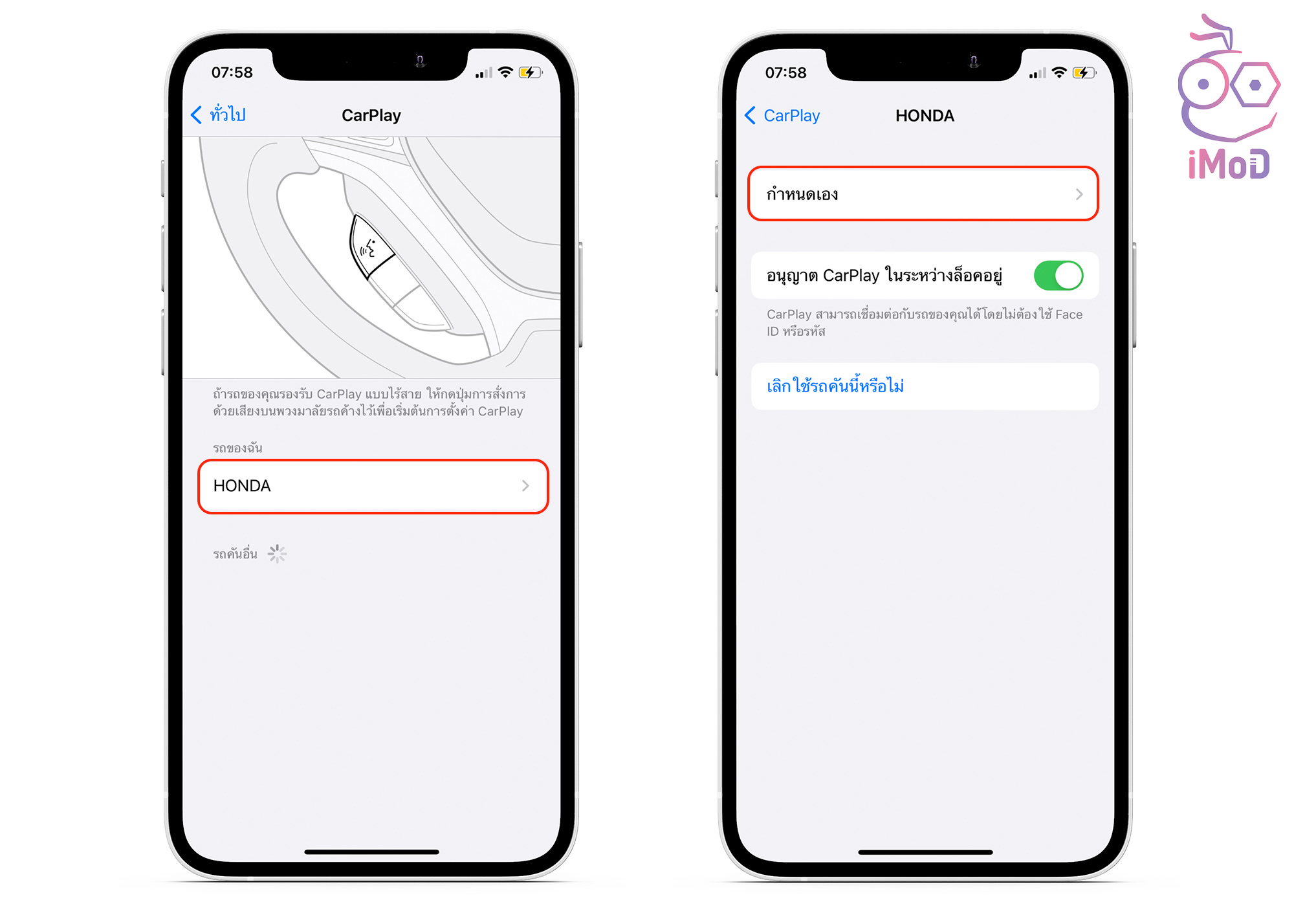 07:58

ทั่วไป CarPlay

ถ้ารถของคุณรองรับ CarPlay แบบไร้สาย ให้กดปุ่มการสั่งการด้วยเสียงบนพวงมาลัยรถค้างไว้เพื่อเริ่มต้นการตั้งค่า CarPlay

รถของฉัน

HONDA

รถคันอื่น

07:58

CarPlay HONDA

กำหนดเอง

อนุญาต CarPlay ในระหว่างล็อคอยู่

CarPlay สามารถเชื่อมต่อกับรถของคุณได้โดยไม่ต้องใช้ Face ID หรือรหัส

เลิกใช้รถคันนี้หรือไม่

iMoD