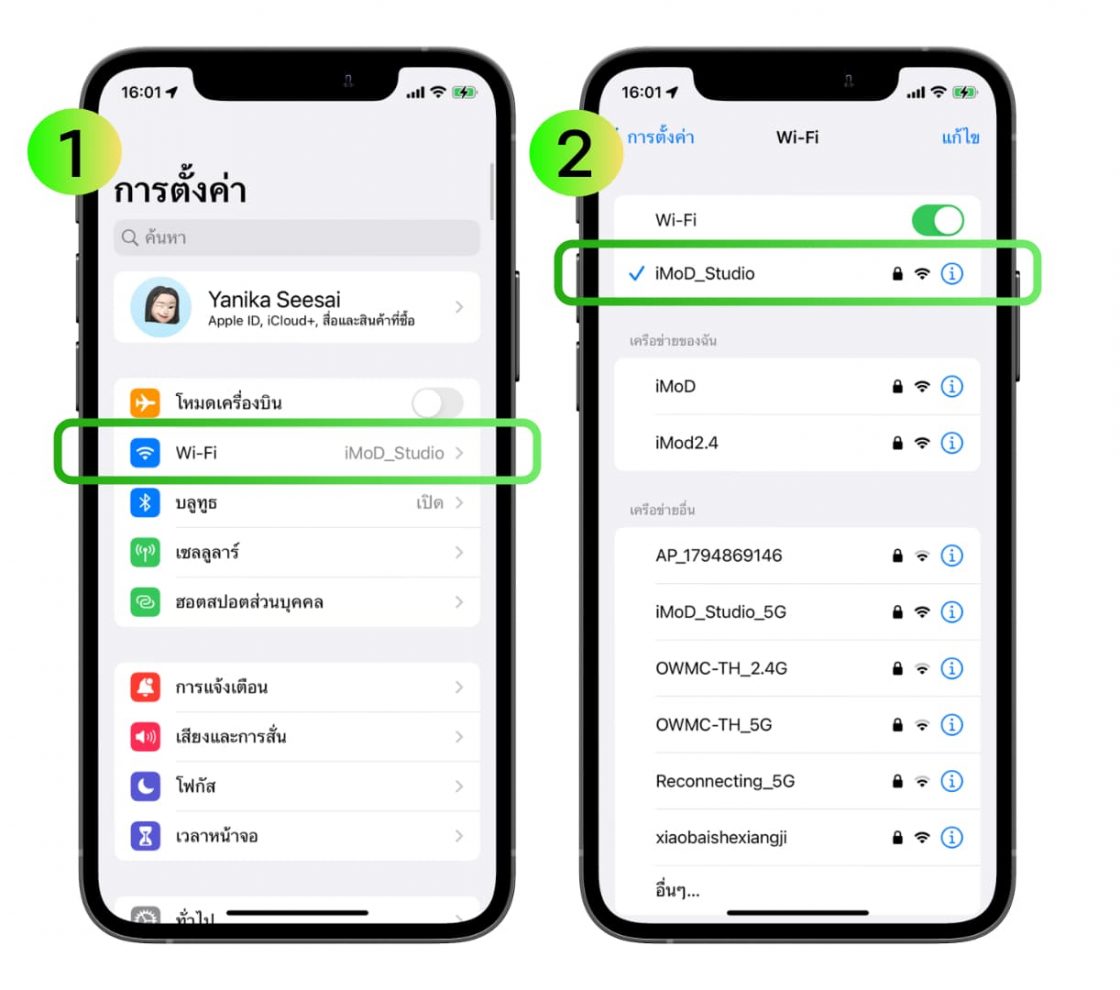 16:01

1

การตั้งค่า

ค้นหา

Yanika Seesai
Apple ID, iCloud+, สื่อและสินค้าที่ซื้อ

โหมดเครื่องบิน

Wi-Fi iMoD_Studio

บลูทูธ เปิด

เซลลูลาร์

ฮอตสปอตส่วนบุคคล

การแจ้งเตือน

เสียงและการสั่น

โฟกัส

เวลาหน้าจอ

ทั่วไป

16:01

2

การตั้งค่า Wi-Fi แก้ไข

Wi-Fi

iMoD_Studio

เครือข่ายของฉัน

iMoD

iMod2.4

เครือข่ายอื่น

AP_1794869146

iMoD_Studio_5G

OWMC-TH_2.4G

OWMC-TH_5G

Reconnecting_5G

xiaobaishexiangji

อื่นๆ...