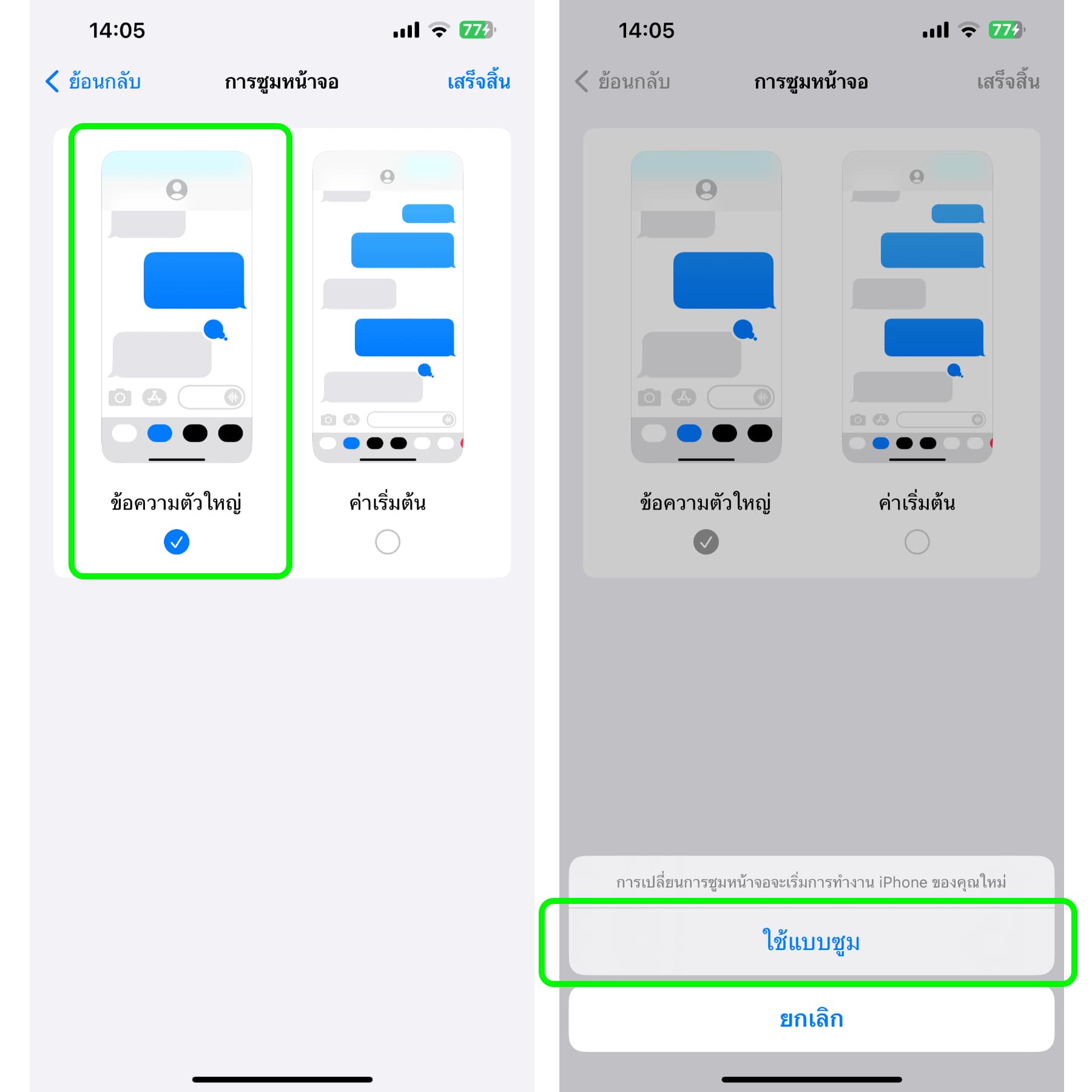 14:05

77

ย้อนกลับ การซูมหน้าจอ เสร็จสิ้น

ข้อความตัวใหญ่

ค่าเริ่มต้น

14:05

77

ย้อนกลับ การซูมหน้าจอ เสร็จสิ้น

ข้อความตัวใหญ่

ค่าเริ่มต้น

การเปลี่ยนการซูมหน้าจอจะเริ่มการทำงาน iPhone ของคุณใหม่

ใช้แบบซูม

ยกเลิก